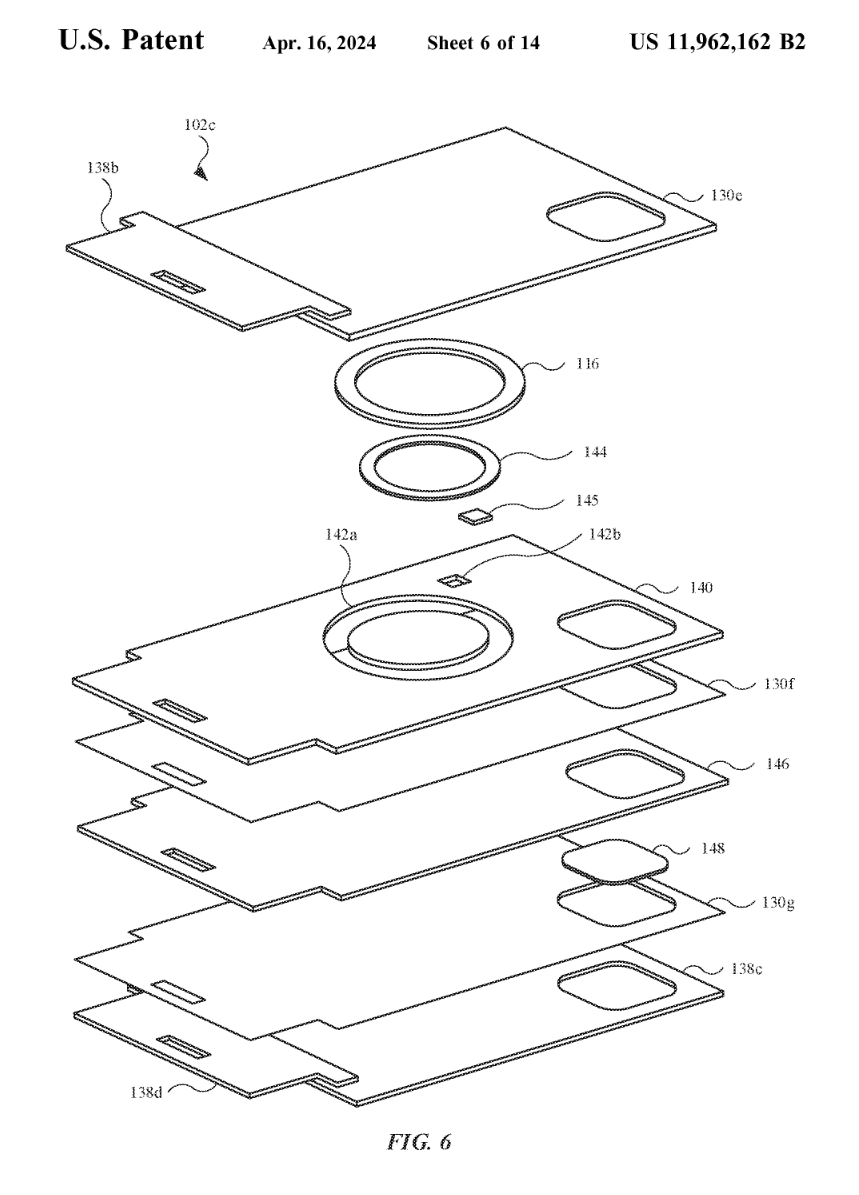 U.S. Patent Apr. 16, 2024 Sheet 6 of 14 US 11,962,162 B2

102c

138b

130e

116

144

145

142a

142b

140

130f

146

148

130g

138c

138d

FIG. 6